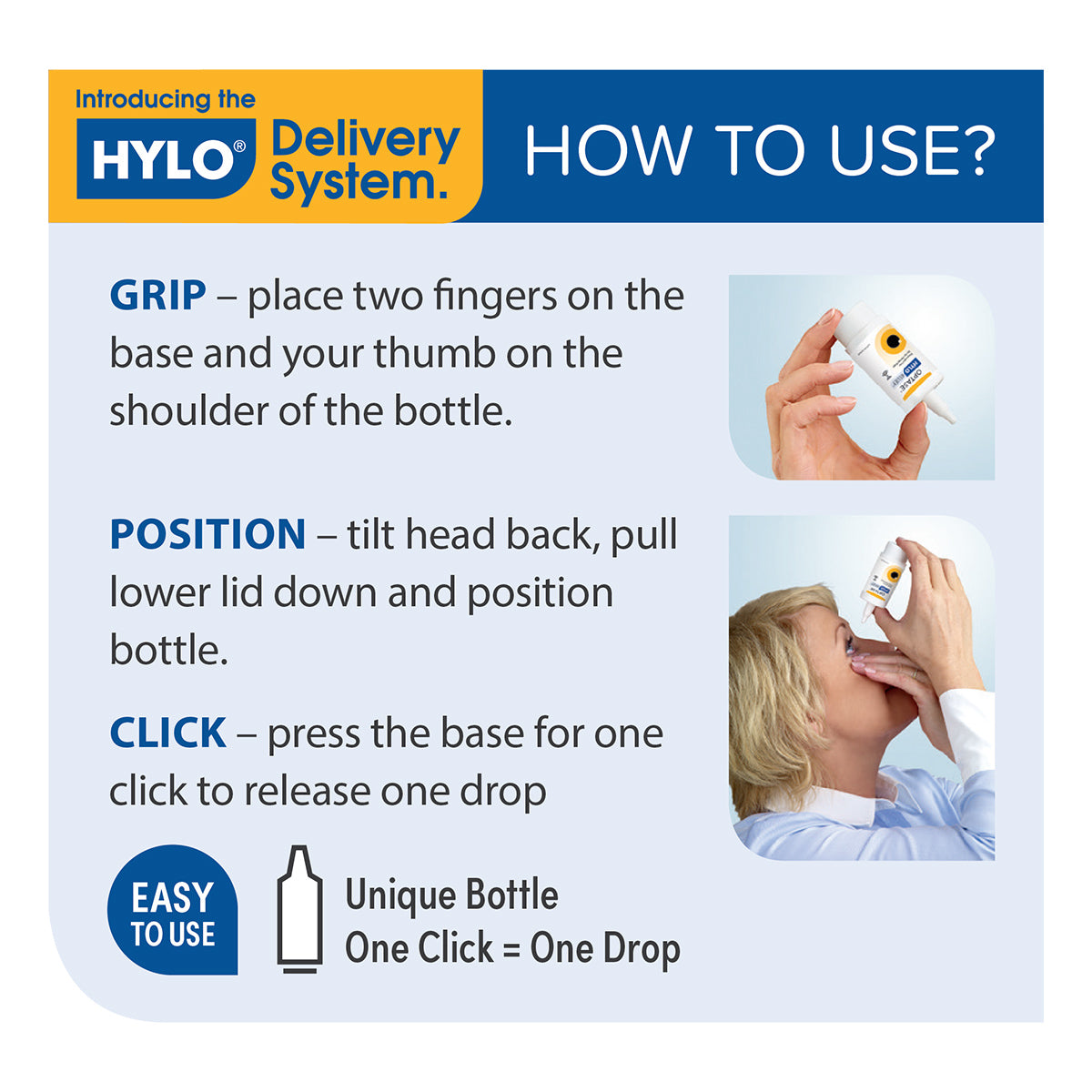 Introducing the HYLO® Delivery System.

HOW TO USE?

GRIP – place two fingers on the base and your thumb on the shoulder of the bottle.

POSITION – tilt head back, pull lower lid down and position bottle.

CLICK – press the base for one click to release one drop

EASY TO USE

Unique Bottle
One Click = One Drop