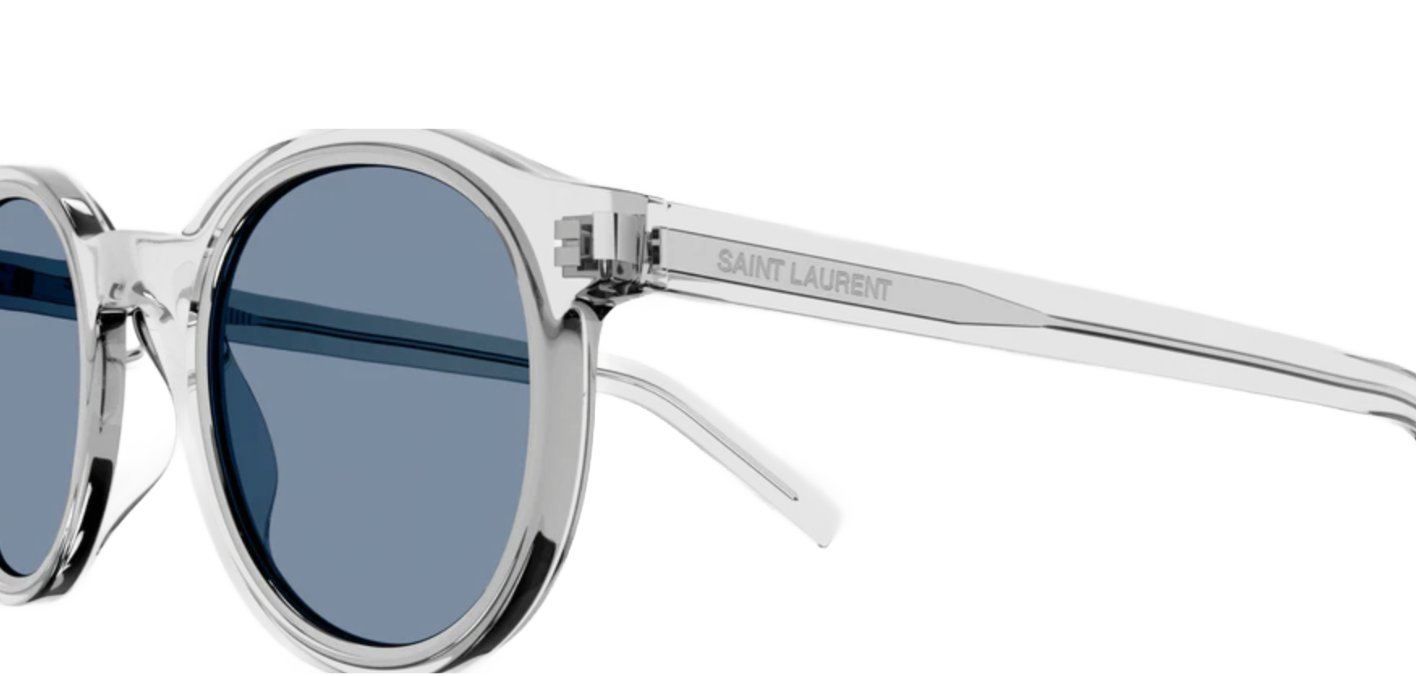 SAINT LAURENT